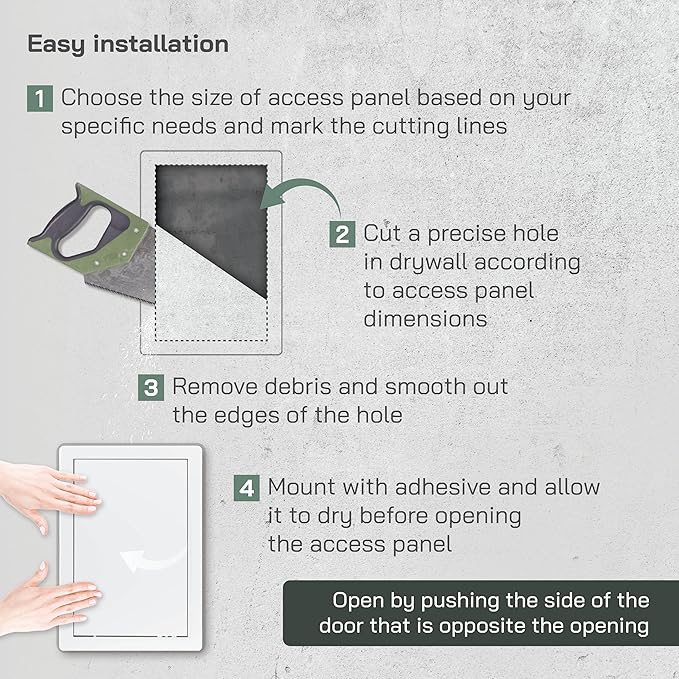 Easy installation

1 Choose the size of access panel based on your specific needs and mark the cutting lines

2 Cut a precise hole in drywall according to access panel dimensions

3 Remove debris and smooth out the edges of the hole

4 Mount with adhesive and allow it to dry before opening the access panel

Open by pushing the side of the door that is opposite the opening