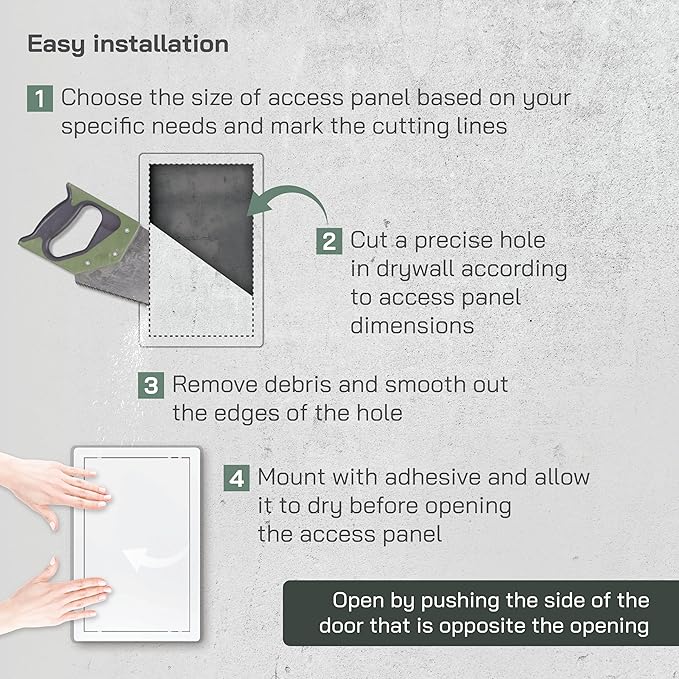 Easy installation

1 Choose the size of access panel based on your specific needs and mark the cutting lines

2 Cut a precise hole in drywall according to access panel dimensions

3 Remove debris and smooth out the edges of the hole

4 Mount with adhesive and allow it to dry before opening the access panel

Open by pushing the side of the door that is opposite the opening