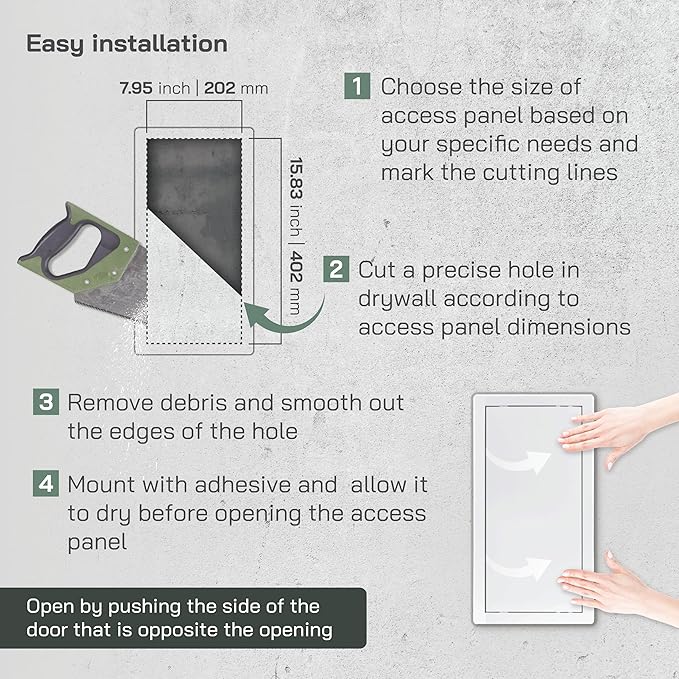 Easy installation

7.95 inch | 202 mm

15.83 inch | 402 mm

1 Choose the size of access panel based on your specific needs and mark the cutting lines

2 Cut a precise hole in drywall according to access panel dimensions

3 Remove debris and smooth out the edges of the hole

4 Mount with adhesive and allow it to dry before opening the access panel

Open by pushing the side of the door that is opposite the opening