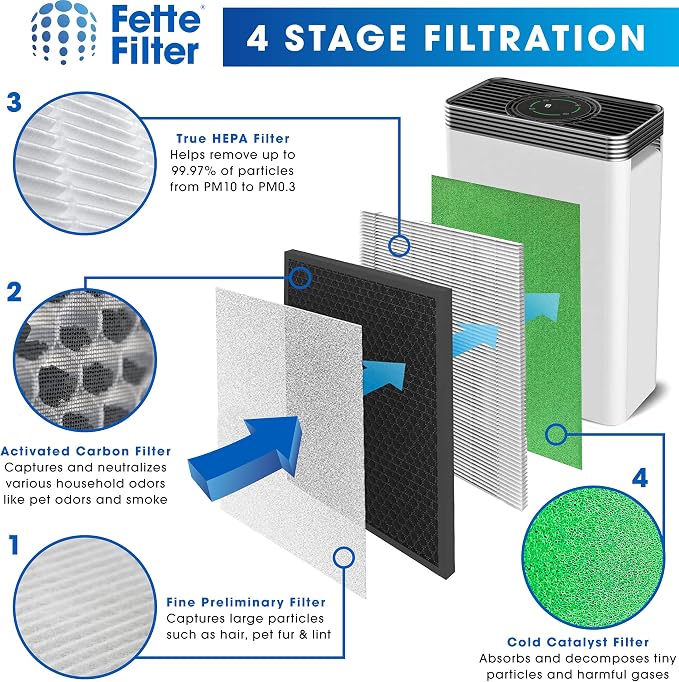 Fette Filter®

4 STAGE FILTRATION

3

True HEPA Filter
Helps remove up to 99.97% of particles from PM10 to PM0.3

2

Activated Carbon Filter
Captures and neutralizes various household odors like pet odors and smoke

1

Fine Preliminary Filter
Captures large particles such as hair, pet fur & lint

4

Cold Catalyst Filter
Absorbs and decomposes tiny particles and harmful gases