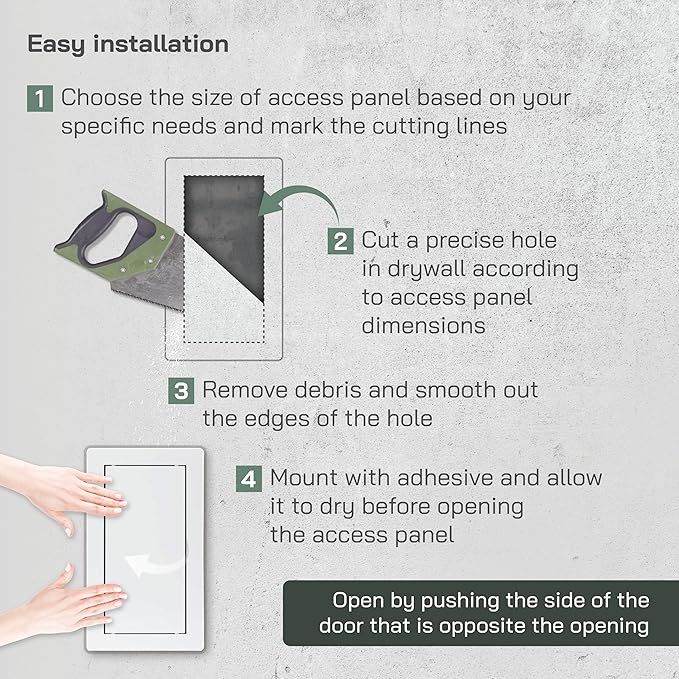 Easy installation

1 Choose the size of access panel based on your specific needs and mark the cutting lines

2 Cut a precise hole in drywall according to access panel dimensions

3 Remove debris and smooth out the edges of the hole

4 Mount with adhesive and allow it to dry before opening the access panel

Open by pushing the side of the door that is opposite the opening