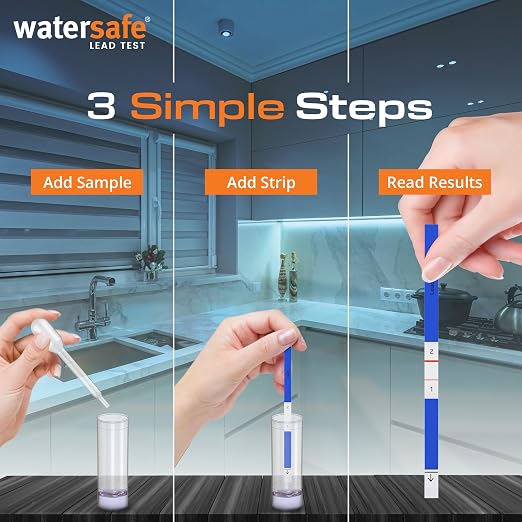 watersafe®
LEAD TEST

3 Simple Steps

Add Sample

Add Strip

Read Results

2

1