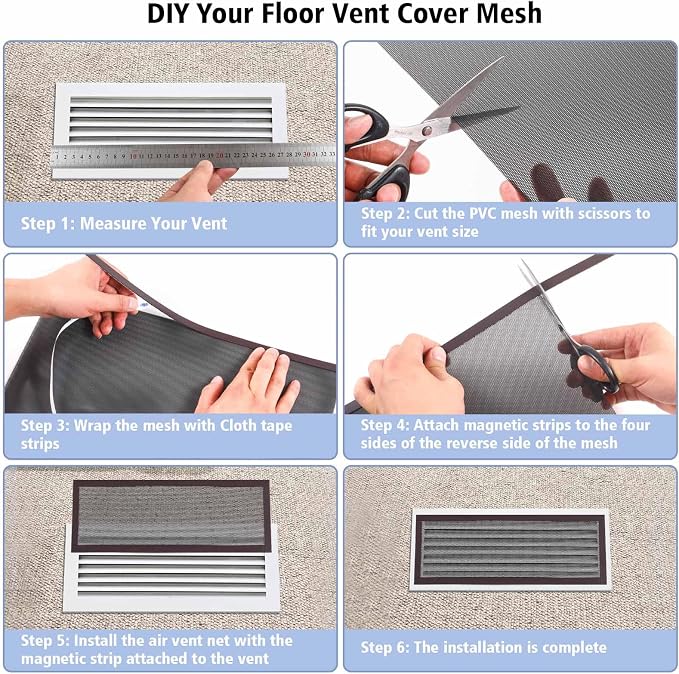 DIY Your Floor Vent Cover Mesh

1 2 3 4 5 6 7 8 9 10 11 12 13 14 15 16 17 18 19 20 21 22 23 24 25 26 27 28 29 30 31 32 33

Step 1: Measure Your Vent

Step 2: Cut the PVC mesh with scissors to fit your vent size

Step 3: Wrap the mesh with Cloth tape strips

Step 4: Attach magnetic strips to the four sides of the reverse side of the mesh

Step 5: Install the air vent net with the magnetic strip attached to the vent

Step 6: The installation is complete