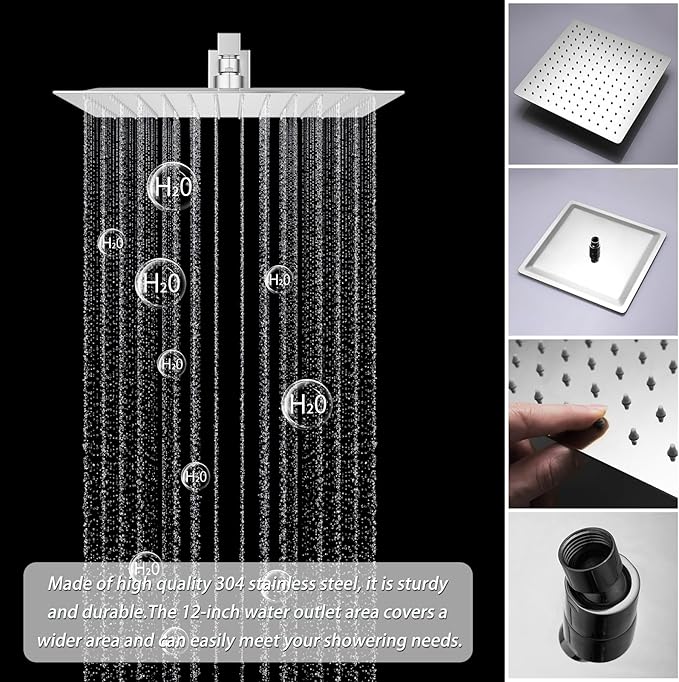 $H_2O$

$H_2O$

$H_2O$

$H_2O$

$H_2O$

$H_2O$

$H_2O$

$H_2O$

Made of high quality 304 stainless steel, it is sturdy and durable.The 12-inch water outlet area covers a wider area and can easily meet your showering needs.