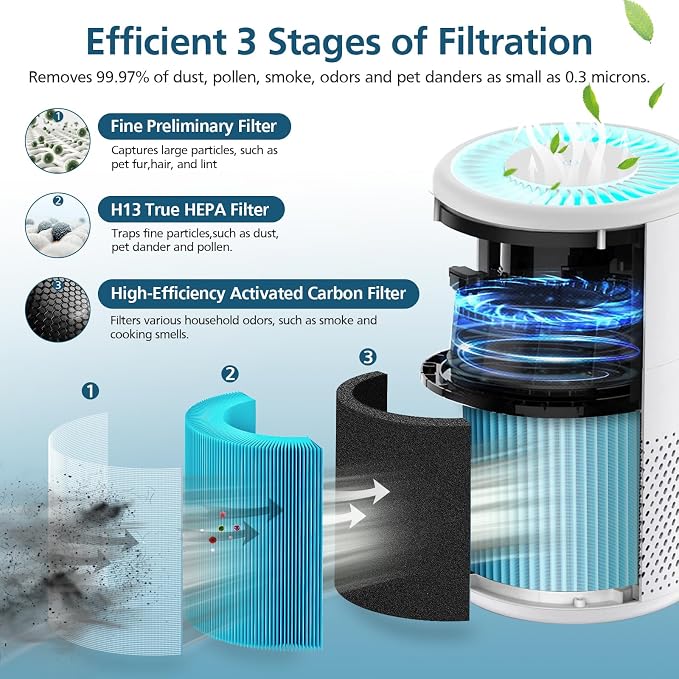 Efficient 3 Stages of Filtration

Removes 99.97% of dust, pollen, smoke, odors and pet danders as small as 0.3 microns.

1

Fine Preliminary Filter

Captures large particles, such as pet fur,hair, and lint

2

H13 True HEPA Filter

Traps fine particles,such as dust, pet dander and pollen.

3

High-Efficiency Activated Carbon Filter

Filters various household odors, such as smoke and cooking smells.

1

2

3