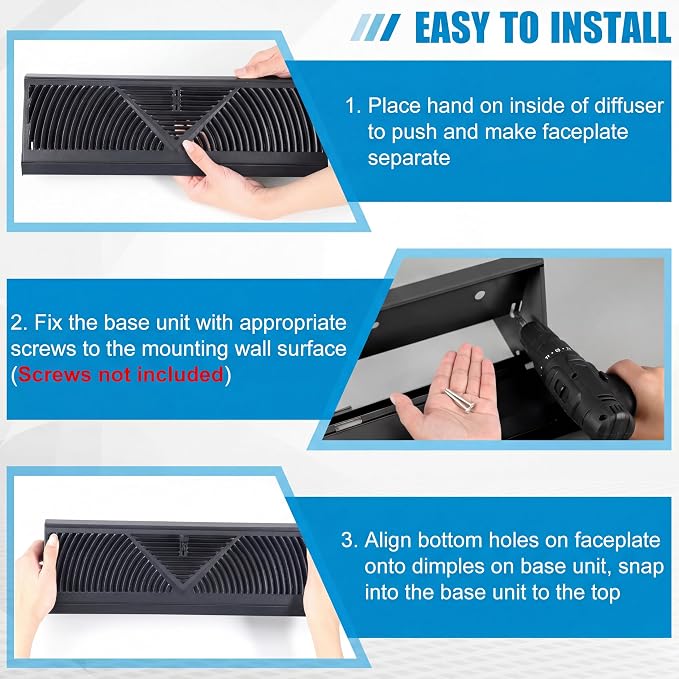 EASY TO INSTALL

1. Place hand on inside of diffuser to push and make faceplate separate

2. Fix the base unit with appropriate screws to the mounting wall surface (Screws not included)

3. Align bottom holes on faceplate onto dimples on base unit, snap into the base unit to the top