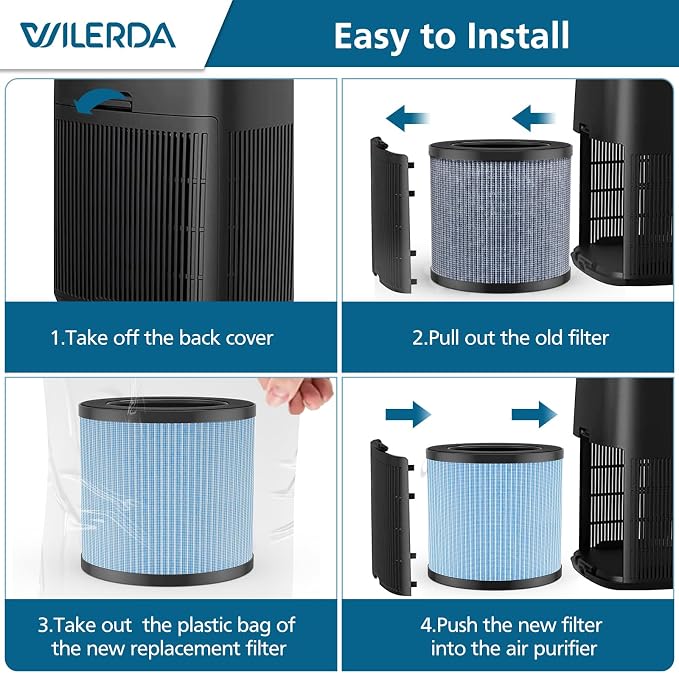 WILERDA

Easy to Install

1.Take off the back cover

2.Pull out the old filter

3.Take out the plastic bag of the new replacement filter

4.Push the new filter into the air purifier