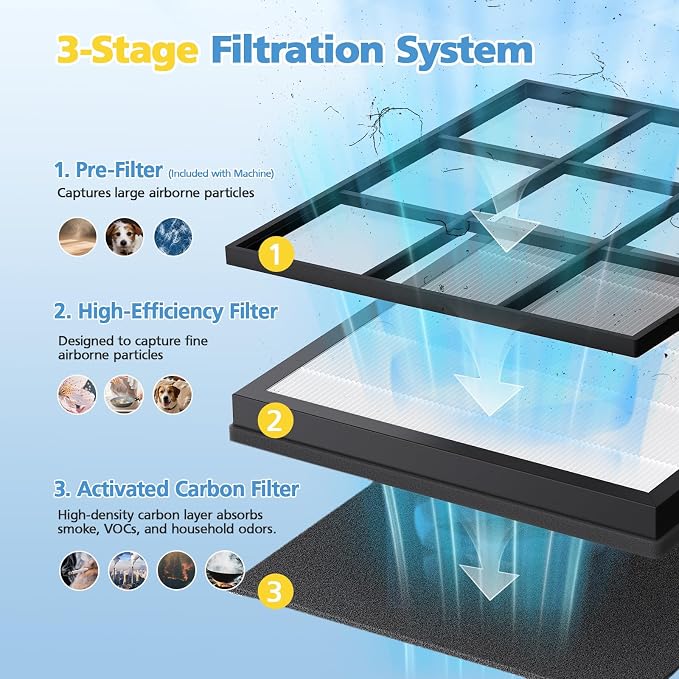 3-Stage Filtration System

1. Pre-Filter (Included with Machine)
Captures large airborne particles

1

2. High-Efficiency Filter
Designed to capture fine airborne particles

2

3. Activated Carbon Filter
High-density carbon layer absorbs smoke, VOCs, and household odors.

3