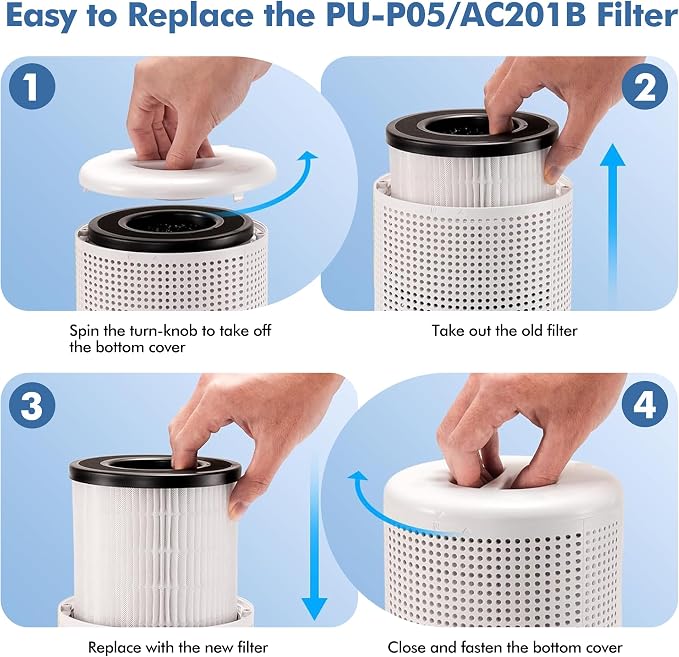 Easy to Replace the PU-P05/AC201B Filter

1

Spin the turn-knob to take off the bottom cover

2

Take out the old filter

3

Replace with the new filter

4

Close and fasten the bottom cover