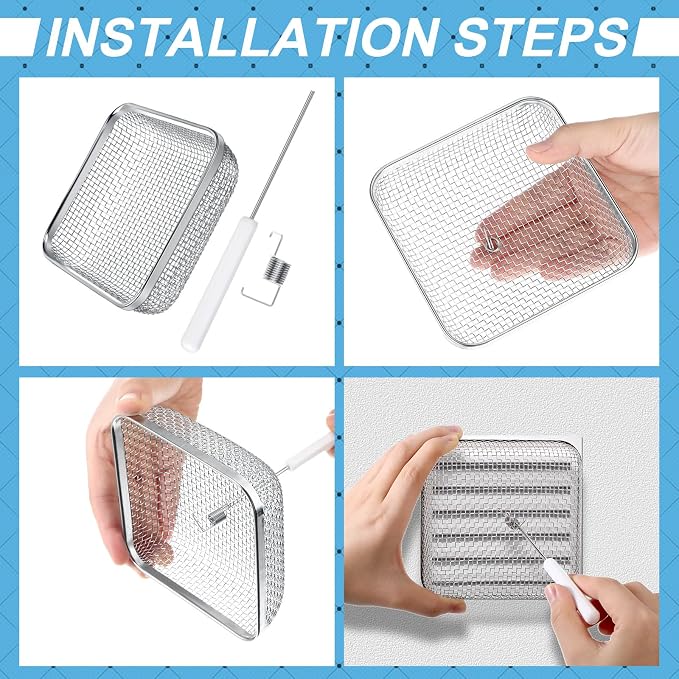 INSTALLATION STEPS