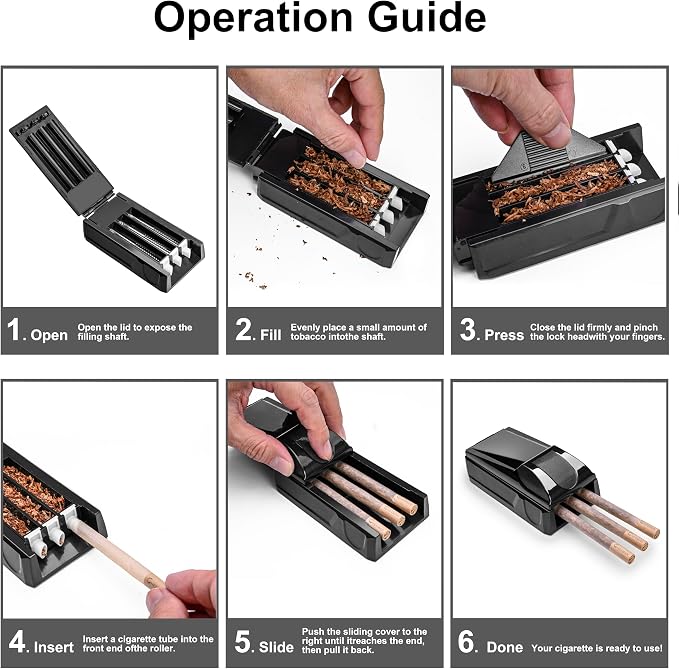 Operation Guide

1. Open Open the lid to expose the filling shaft.

2. Fill Evenly place a small amount of tobacco intothe shaft.

3. Press Close the lid firmly and pinch the lock headwith your fingers.

4. Insert Insert a cigarette tube into the front end ofthe roller.

5. Slide Push the sliding cover to the right until itreaches the end, then pull it back.

6. Done Your cigarette is ready to use!