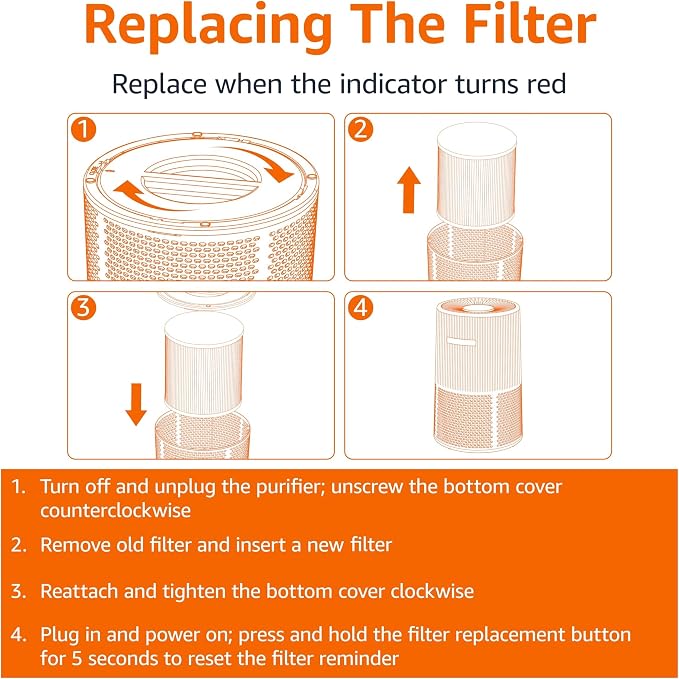 Replacing The Filter

Replace when the indicator turns red

1

2

3

4

1. Turn off and unplug the purifier; unscrew the bottom cover counterclockwise

2. Remove old filter and insert a new filter

3. Reattach and tighten the bottom cover clockwise

4. Plug in and power on; press and hold the filter replacement button for 5 seconds to reset the filter reminder