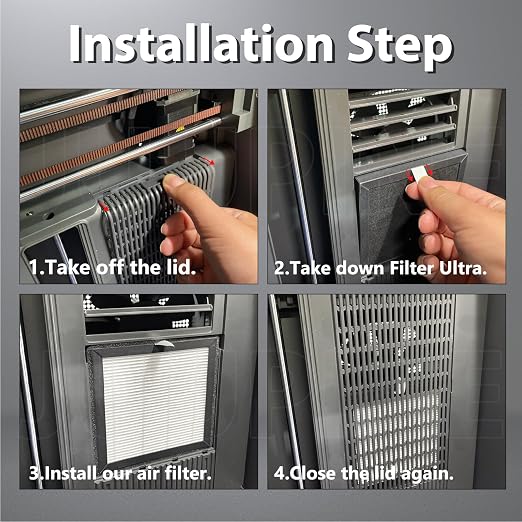 Installation Step

1.Take off the lid.

2.Take down Filter Ultra.

3.Install our air filter.

4.Close the lid again.