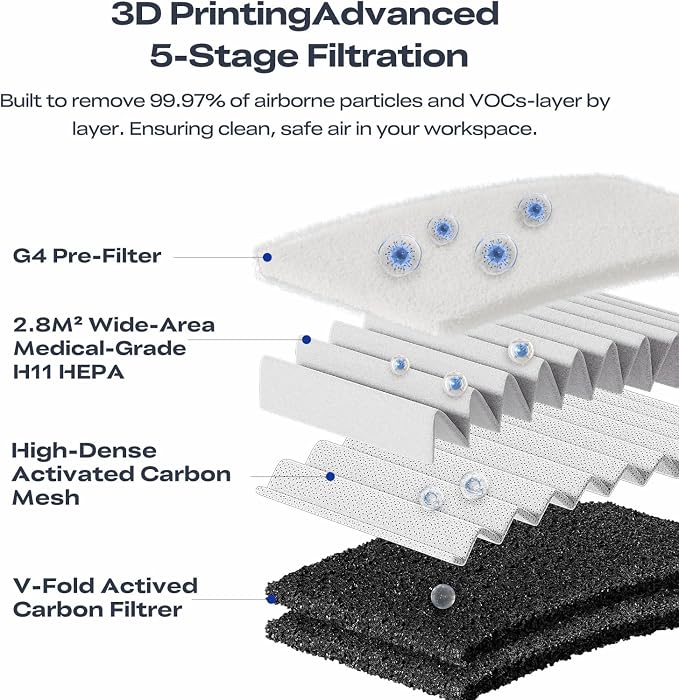 3D PrintingAdvanced 5-Stage Filtration

Built to remove 99.97% of airborne particles and VOCs-layer by layer. Ensuring clean, safe air in your workspace.

G4 Pre-Filter

2.8M² Wide-Area Medical-Grade H11 HEPA

High-Dense Activated Carbon Mesh

V-Fold Actived Carbon Filtrer