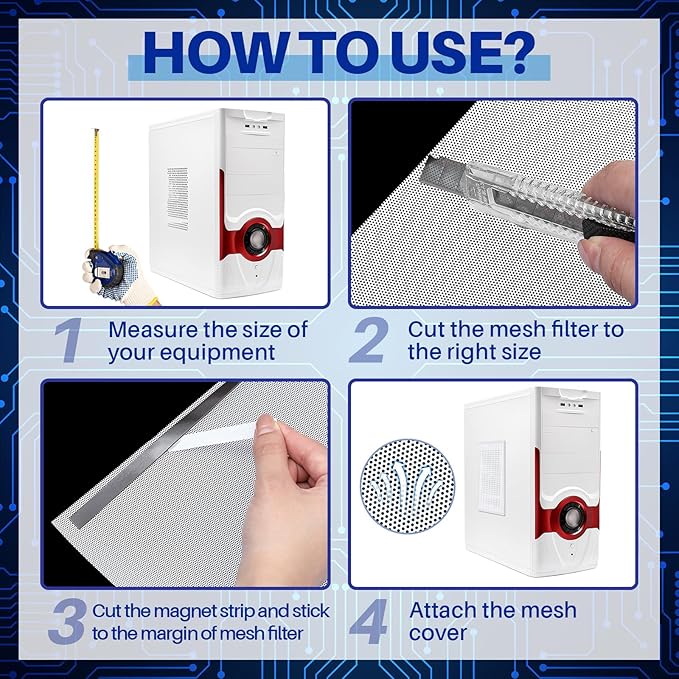 HOW TO USE?

1 Measure the size of your equipment

2 Cut the mesh filter to the right size

3 Cut the magnet strip and stick to the margin of mesh filter

4 Attach the mesh cover