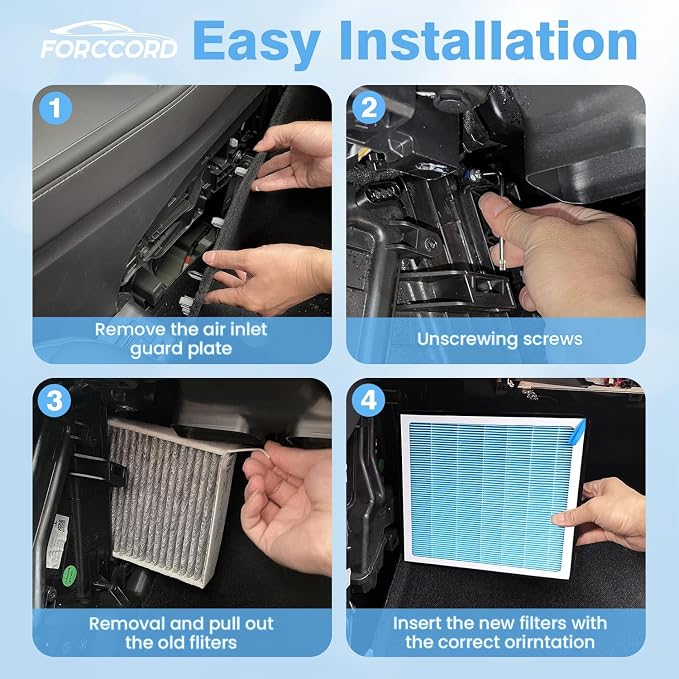 FORCCORD Easy Installation

1
Remove the air inlet guard plate

2
Unscrewing screws

3
Removal and pull out the old fliters

4
Insert the new filters with the correct orirntation