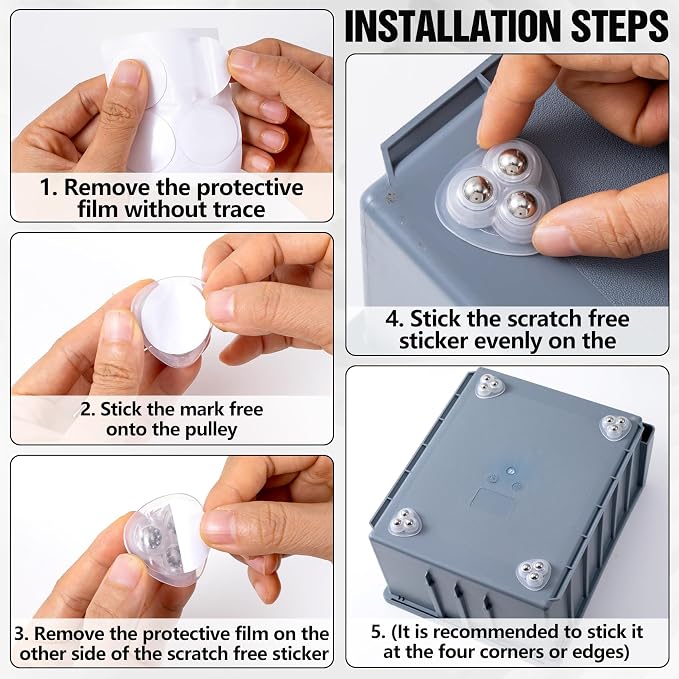 INSTALLATION STEPS

1. Remove the protective film without trace

2. Stick the mark free onto the pulley

3. Remove the protective film on the other side of the scratch free sticker

4. Stick the scratch free sticker evenly on the

5. (It is recommended to stick it at the four corners or edges)