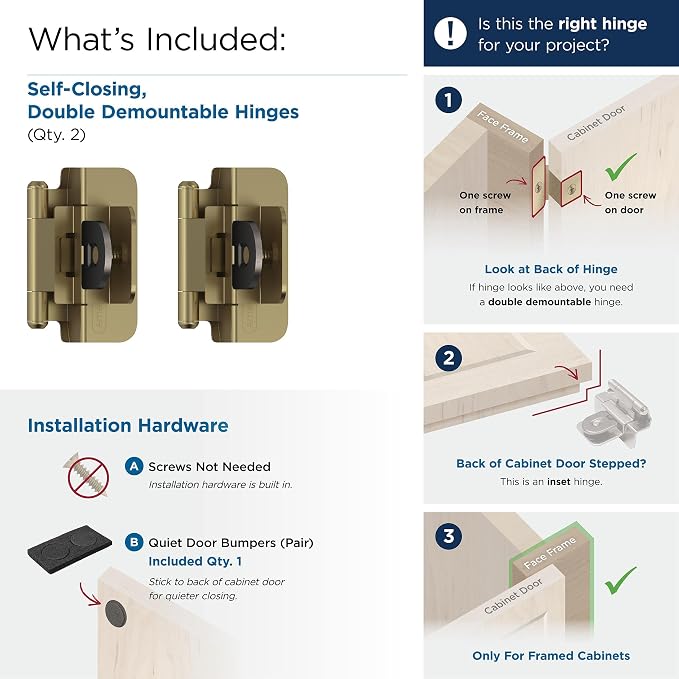 What's Included:

Self-Closing, Double Demountable Hinges
(Qty. 2)

Installation Hardware

A Screws Not Needed
Installation hardware is built in.

B Quiet Door Bumpers (Pair)
Included Qty. 1
Stick to back of cabinet door for quieter closing.

! Is this the right hinge for your project?

1
Face Frame
Cabinet Door
One screw on frame
One screw on door

Look at Back of Hinge
If hinge looks like above, you need a double demountable hinge.

2

Back of Cabinet Door Stepped?
This is an inset hinge.

3
Face Frame
Cabinet Door

Only For Framed Cabinets