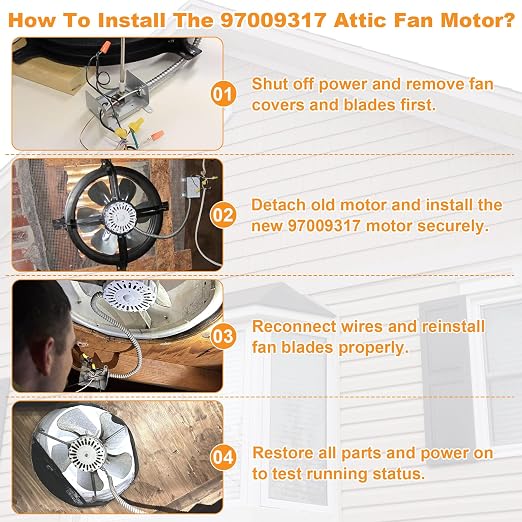 How To Install The 97009317 Attic Fan Motor?

01 Shut off power and remove fan covers and blades first.

02 Detach old motor and install the new 97009317 motor securely.

03 Reconnect wires and reinstall fan blades properly.

04 Restore all parts and power on to test running status.