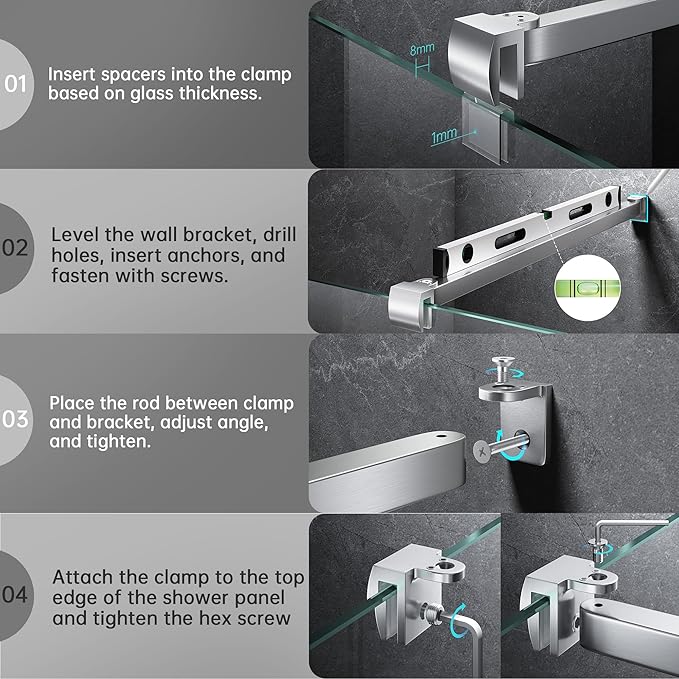 01 Insert spacers into the clamp based on glass thickness.

8mm

1mm

02 Level the wall bracket, drill holes, insert anchors, and fasten with screws.

03 Place the rod between clamp and bracket, adjust angle, and tighten.

04 Attach the clamp to the top edge of the shower panel and tighten the hex screw