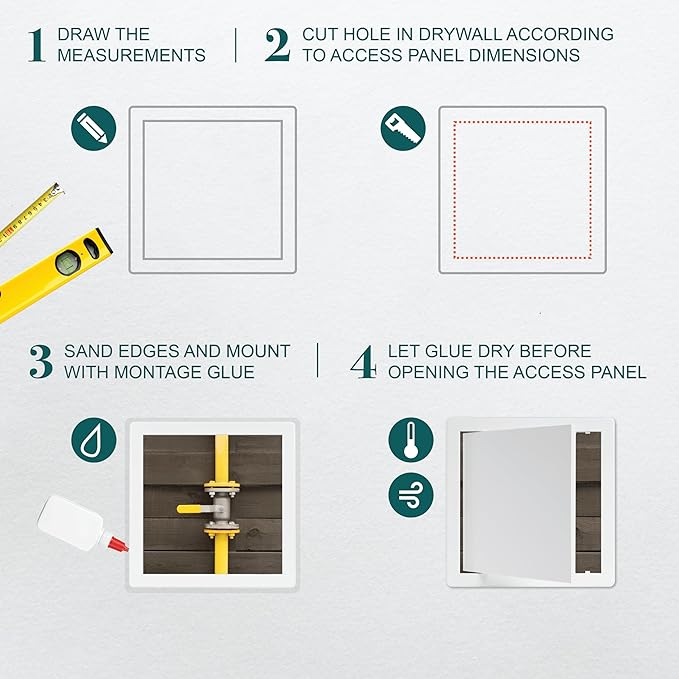 1 DRAW THE MEASUREMENTS

2 CUT HOLE IN DRYWALL ACCORDING TO ACCESS PANEL DIMENSIONS

3 SAND EDGES AND MOUNT WITH MONTAGE GLUE

4 LET GLUE DRY BEFORE OPENING THE ACCESS PANEL