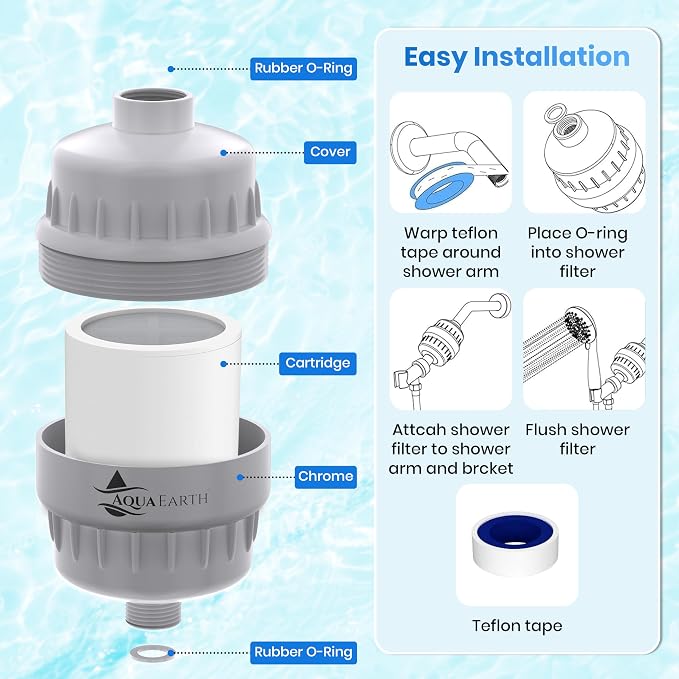 Rubber O-Ring

Cover

Cartridge

Chrome

AQUA EARTH

Rubber O-Ring

Easy Installation

Warp teflon tape around shower arm

Place O-ring into shower filter

Attcah shower filter to shower arm and brcket

Flush shower filter

Teflon tape