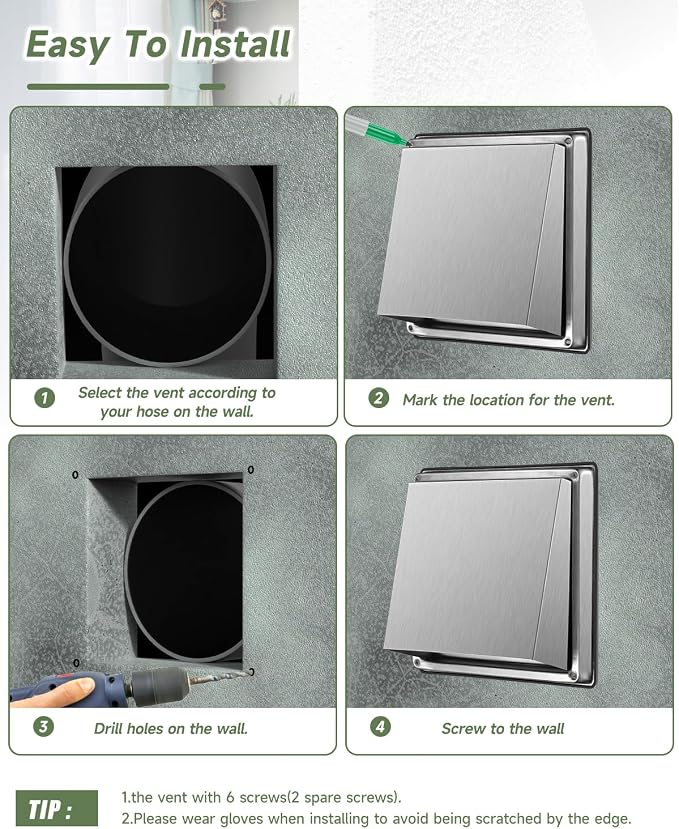 Easy To Install

1 Select the vent according to your hose on the wall.

2 Mark the location for the vent.

3 Drill holes on the wall.

4 Screw to the wall

TIP :
1.the vent with 6 screws(2 spare screws).
2.Please wear gloves when installing to avoid being scratched by the edge.