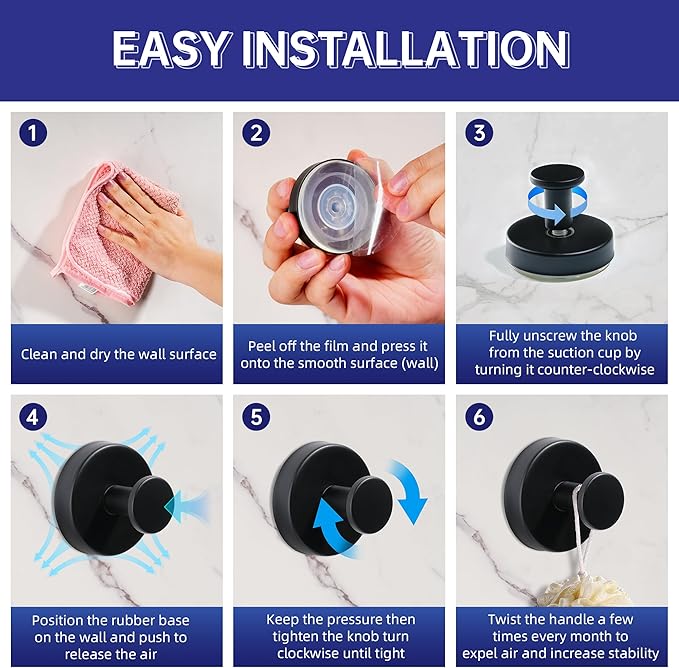 EASY INSTALLATION

1

Clean and dry the wall surface

2

Peel off the film and press it onto the smooth surface (wall)

3

Fully unscrew the knob from the suction cup by turning it counter-clockwise

4

Position the rubber base on the wall and push to release the air

5

Keep the pressure then tighten the knob turn clockwise until tight

6

Twist the handle a few times every month to expel air and increase stability