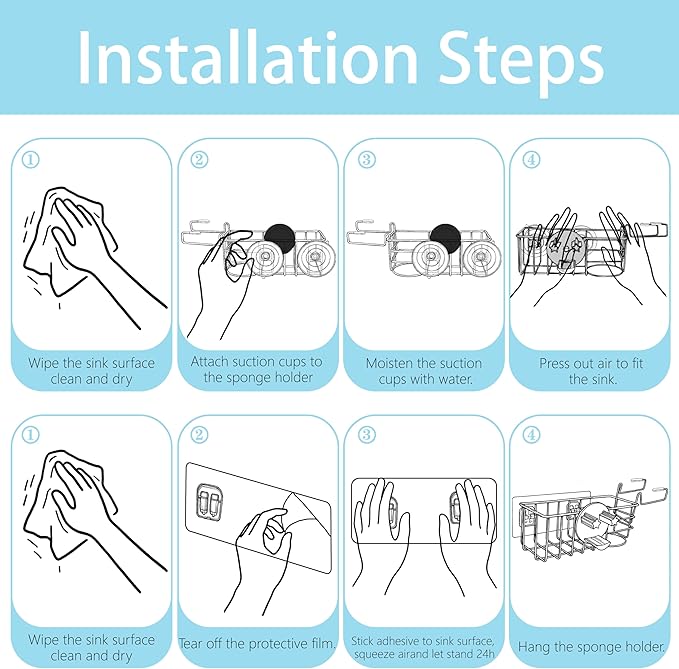 Installation Steps

①

Wipe the sink surface clean and dry

②

Attach suction cups to the sponge holder

③

Moisten the suction cups with water.

④

Press out air to fit the sink.

①

Wipe the sink surface clean and dry

②

Tear off the protective film.

③

Stick adhesive to sink surface, squeeze airand let stand 24h

④

Hang the sponge holder.