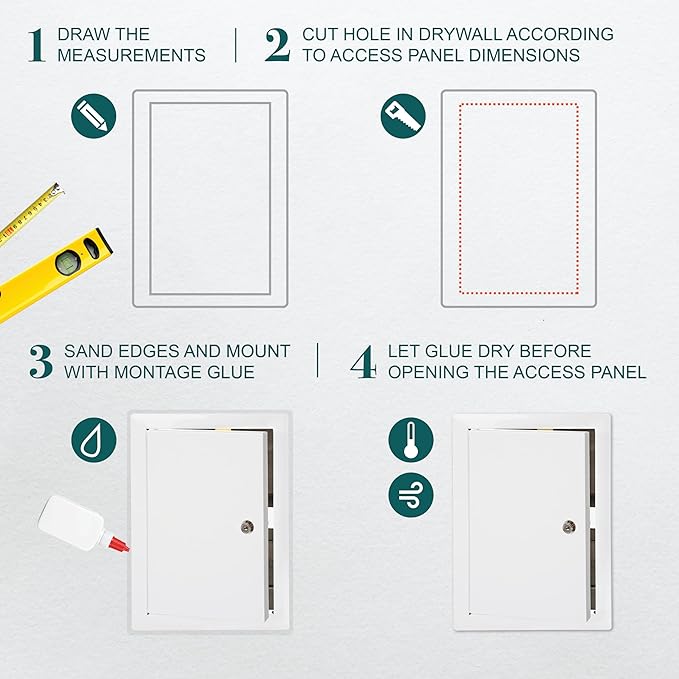 1 DRAW THE MEASUREMENTS

2 CUT HOLE IN DRYWALL ACCORDING TO ACCESS PANEL DIMENSIONS

3 SAND EDGES AND MOUNT WITH MONTAGE GLUE

4 LET GLUE DRY BEFORE OPENING THE ACCESS PANEL