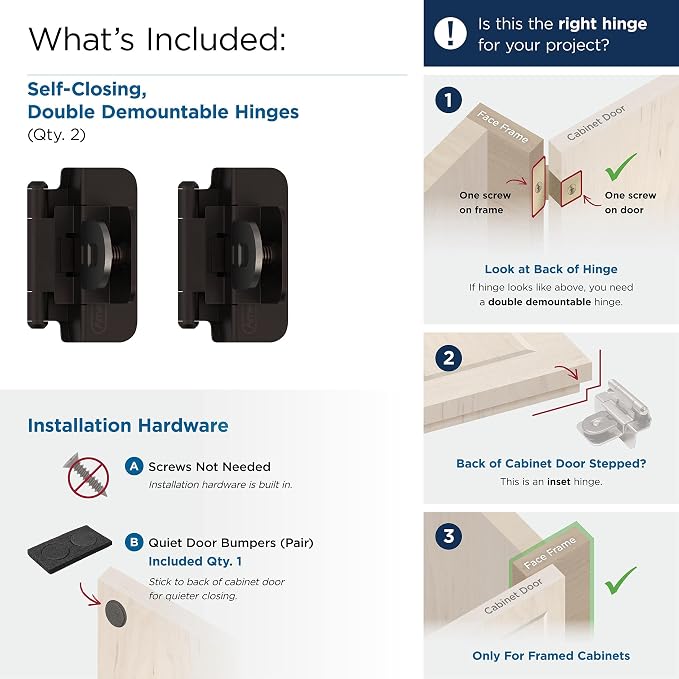 What's Included:

Self-Closing, Double Demountable Hinges
(Qty. 2)

Installation Hardware

A Screws Not Needed
Installation hardware is built in.

B Quiet Door Bumpers (Pair)
Included Qty. 1
Stick to back of cabinet door for quieter closing.

! Is this the right hinge for your project?

1
Face Frame
Cabinet Door
One screw on frame
One screw on door
Look at Back of Hinge
If hinge looks like above, you need a double demountable hinge.

2
Back of Cabinet Door Stepped?
This is an inset hinge.

3
Face Frame
Cabinet Door
Only For Framed Cabinets