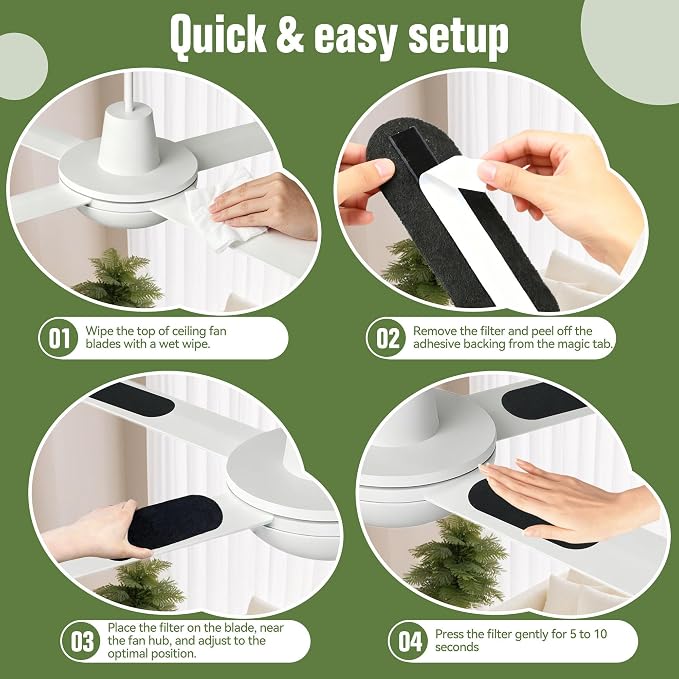 Quick & easy setup

01 Wipe the top of ceiling fan blades with a wet wipe.

02 Remove the filter and peel off the adhesive backing from the magic tab.

03 Place the filter on the blade, near the fan hub, and adjust to the optimal position.

04 Press the filter gently for 5 to 10 seconds