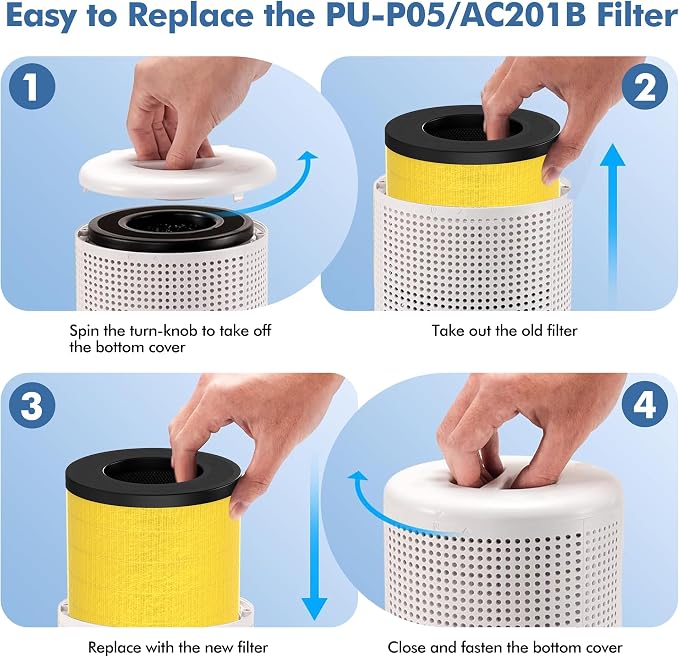 Easy to Replace the PU-P05/AC201B Filter

1

Spin the turn-knob to take off the bottom cover

2

Take out the old filter

3

Replace with the new filter

4

Close and fasten the bottom cover