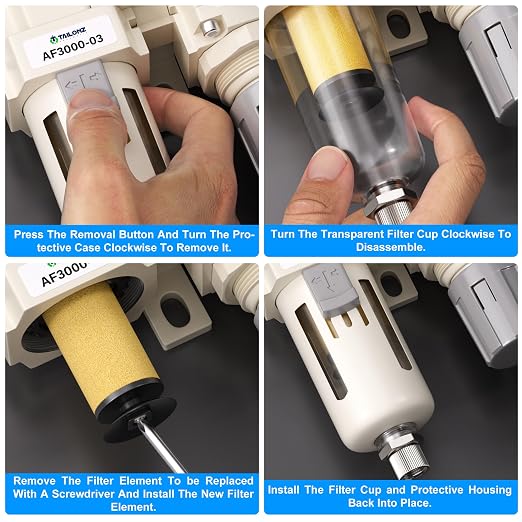 TAILONZ
AF3000-03

Press The Removal Button And Turn The Protective Case Clockwise To Remove It.

Turn The Transparent Filter Cup Clockwise To Disassemble.

AF3000

Remove The Filter Element To be Replaced With A Screwdriver And Install The New Filter Element.

Install The Filter Cup and Protective Housing Back Into Place.