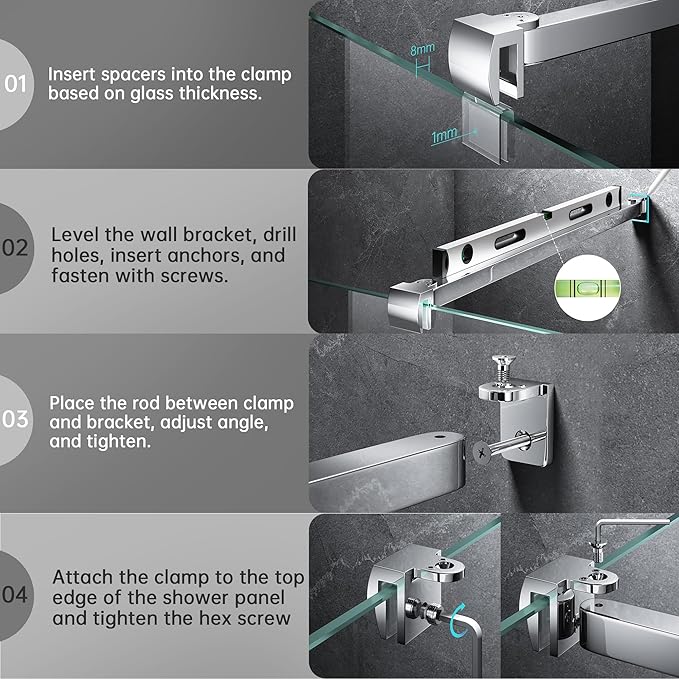 01 Insert spacers into the clamp based on glass thickness.

8mm

1mm

02 Level the wall bracket, drill holes, insert anchors, and fasten with screws.

03 Place the rod between clamp and bracket, adjust angle, and tighten.

04 Attach the clamp to the top edge of the shower panel and tighten the hex screw