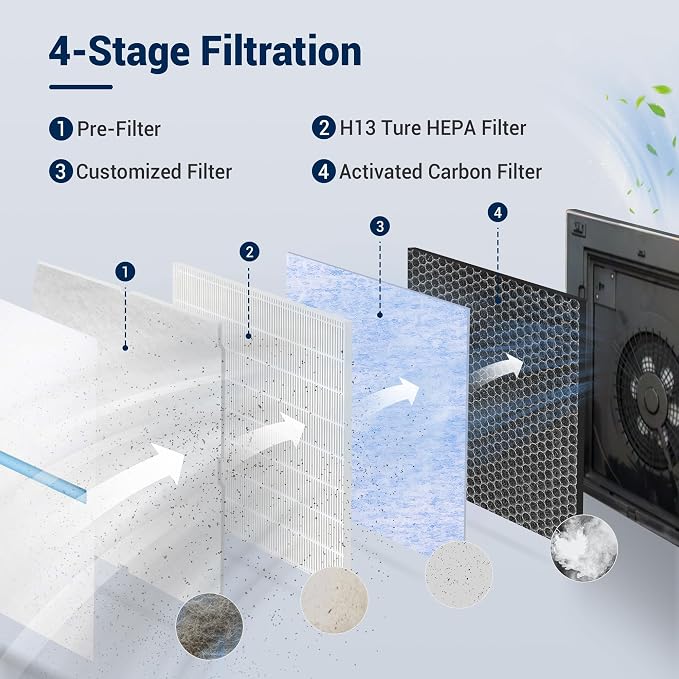 4-Stage Filtration

1 Pre-Filter

2 H13 Ture HEPA Filter

3 Customized Filter

4 Activated Carbon Filter

1

2

3

4