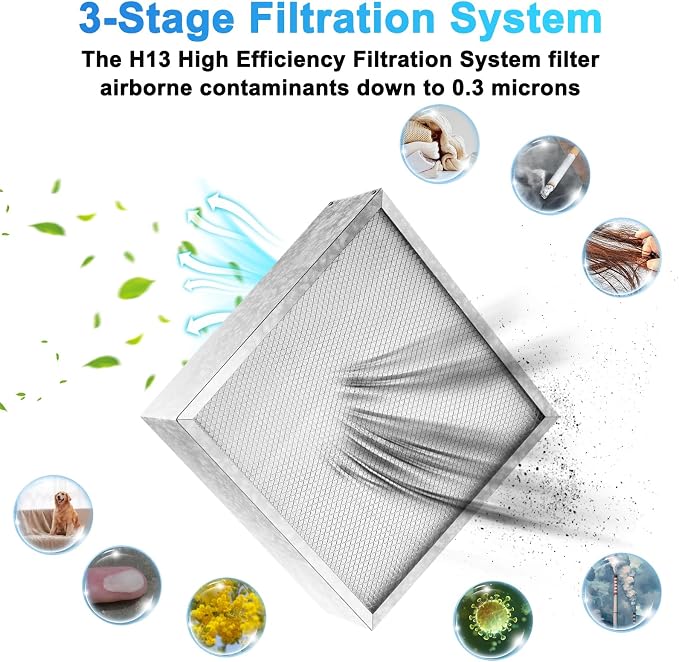 3-Stage Filtration System

The H13 High Efficiency Filtration System filter airborne contaminants down to 0.3 microns