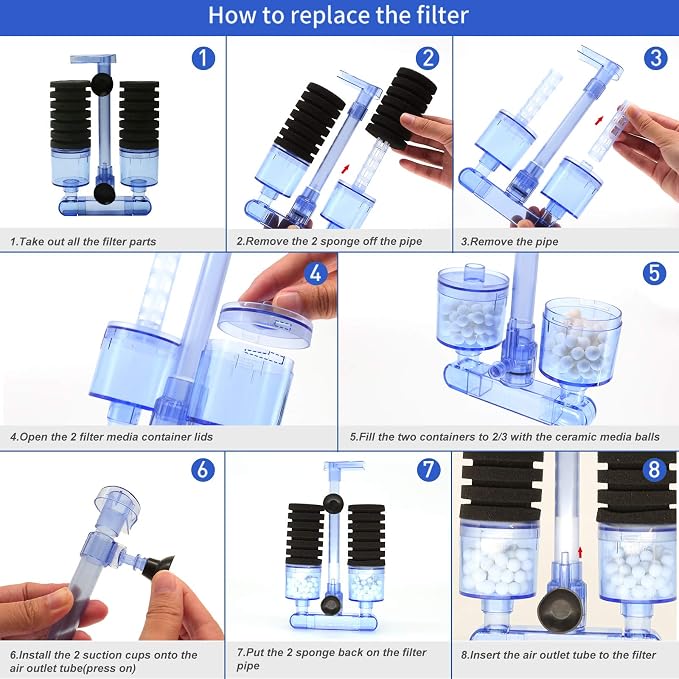 How to replace the filter

1

1.Take out all the filter parts

2

2.Remove the 2 sponge off the pipe

3

3.Remove the pipe

4

4.Open the 2 filter media container lids

5

5.Fill the two containers to 2/3 with the ceramic media balls

6

6.Install the 2 suction cups onto the air outlet tube(press on)

7

7.Put the 2 sponge back on the filter pipe

8

8.Insert the air outlet tube to the filter