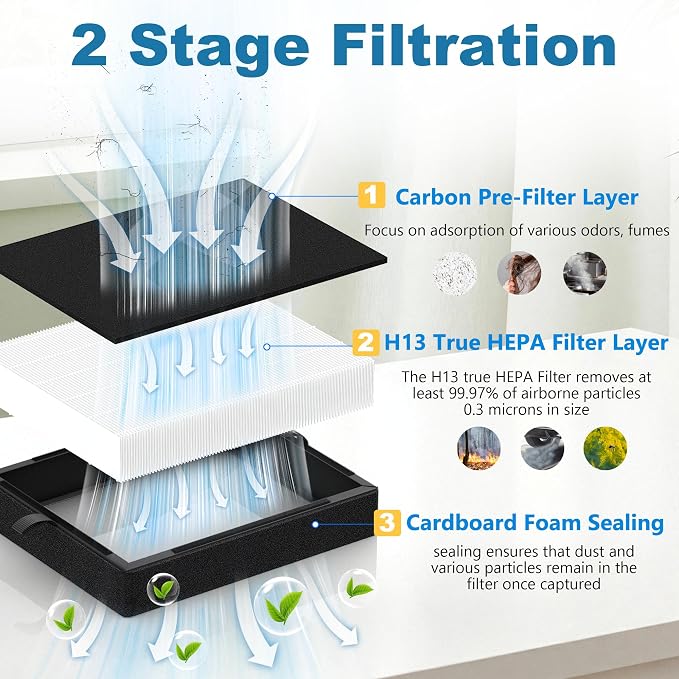 2 Stage Filtration

1 Carbon Pre-Filter Layer

Focus on adsorption of various odors, fumes

2 H13 True HEPA Filter Layer

The H13 true HEPA Filter removes at least 99.97% of airborne particles 0.3 microns in size

3 Cardboard Foam Sealing

sealing ensures that dust and various particles remain in the filter once captured