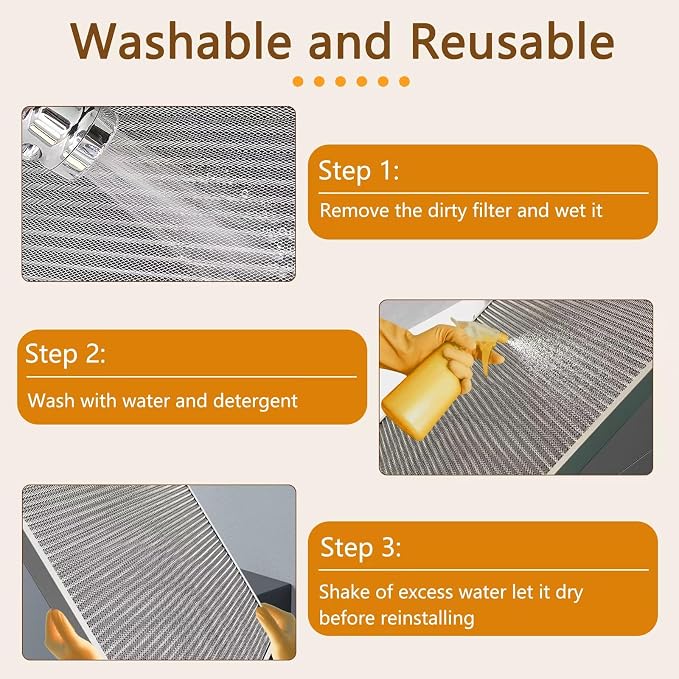 Washable and Reusable

Step 1:

Remove the dirty filter and wet it

Step 2:

Wash with water and detergent

Step 3:

Shake of excess water let it dry before reinstalling