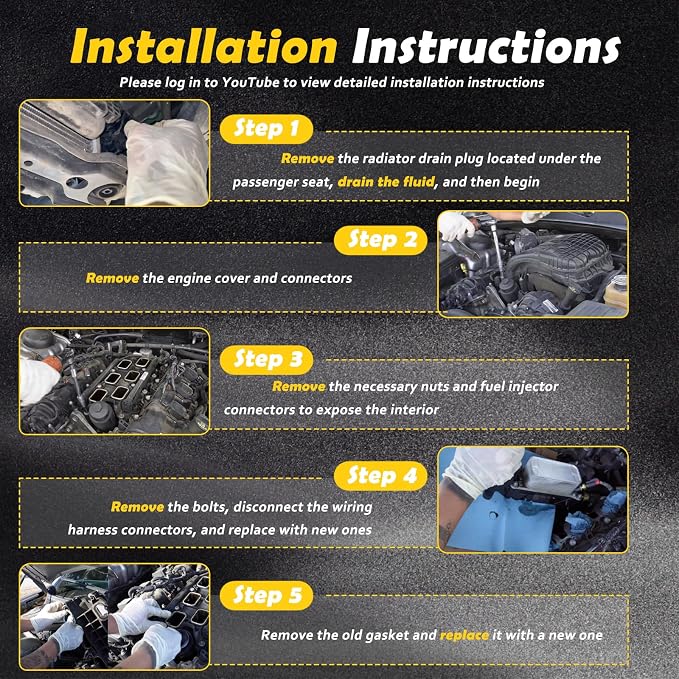 Installation Instructions

Please log in to YouTube to view detailed installation instructions

Step 1

Remove the radiator drain plug located under the passenger seat, drain the fluid, and then begin

Step 2

Remove the engine cover and connectors

Step 3

Remove the necessary nuts and fuel injector connectors to expose the interior

Step 4

Remove the bolts, disconnect the wiring harness connectors, and replace with new ones

Step 5

Remove the old gasket and replace it with a new one