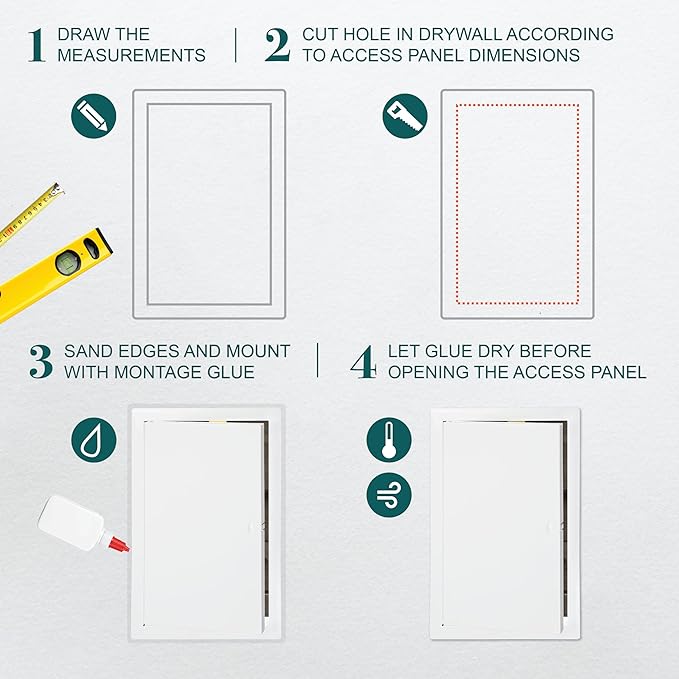 1 DRAW THE MEASUREMENTS

2 CUT HOLE IN DRYWALL ACCORDING TO ACCESS PANEL DIMENSIONS

3 SAND EDGES AND MOUNT WITH MONTAGE GLUE

4 LET GLUE DRY BEFORE OPENING THE ACCESS PANEL