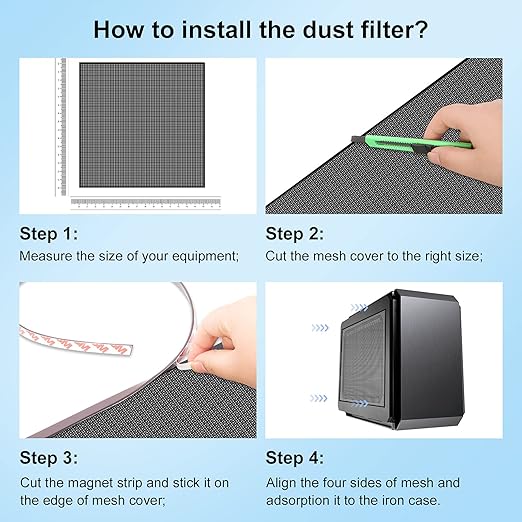 How to install the dust filter?

Step 1:
Measure the size of your equipment;

Step 2:
Cut the mesh cover to the right size;

Step 3:
Cut the magnet strip and stick it on the edge of mesh cover;

Step 4:
Align the four sides of mesh and adsorption it to the iron case.