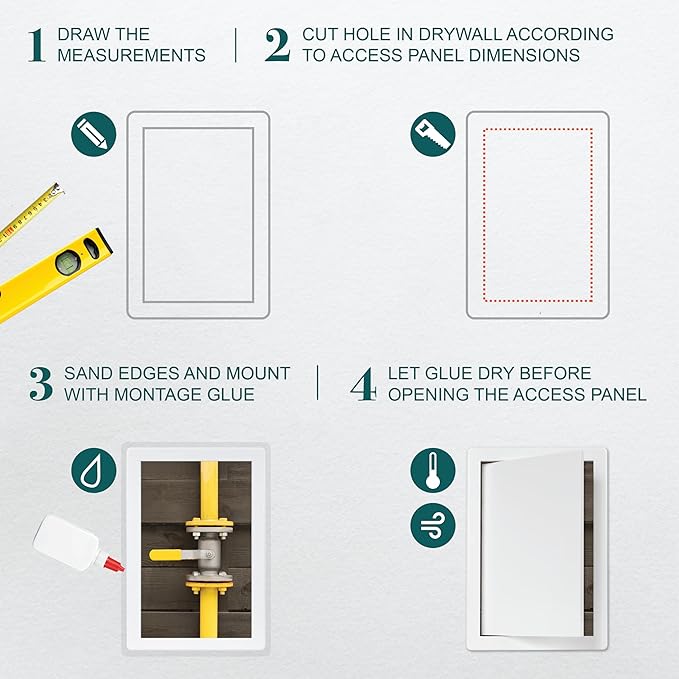 1 DRAW THE MEASUREMENTS

2 CUT HOLE IN DRYWALL ACCORDING TO ACCESS PANEL DIMENSIONS

3 SAND EDGES AND MOUNT WITH MONTAGE GLUE

4 LET GLUE DRY BEFORE OPENING THE ACCESS PANEL