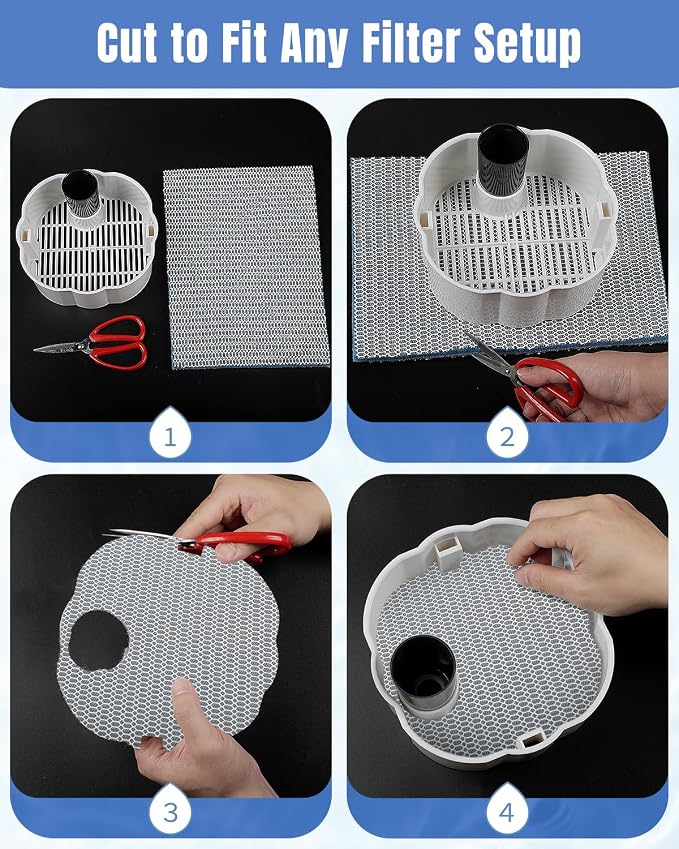 Cut to Fit Any Filter Setup

1

2

3

4