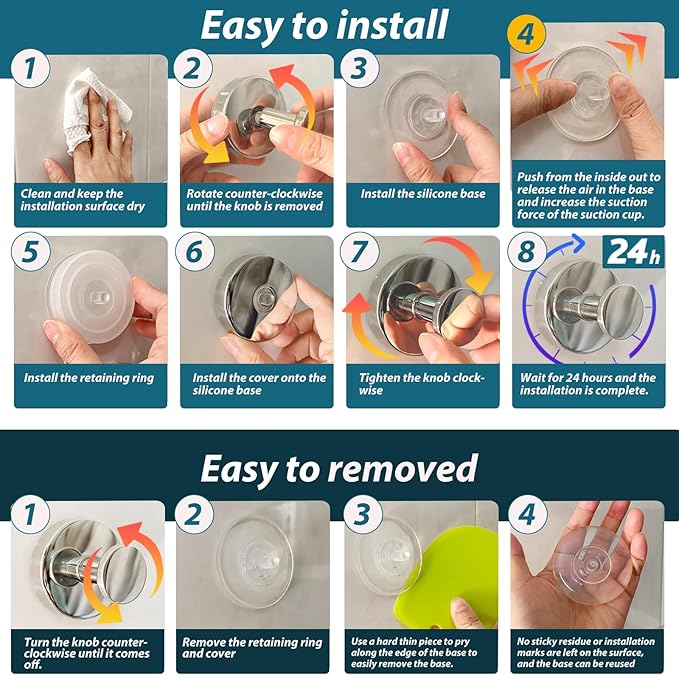 Easy to install

1
Clean and keep the installation surface dry

2
Rotate counter-clockwise until the knob is removed

3
Install the silicone base

4
Push from the inside out to release the air in the base and increase the suction force of the suction cup.

5
Install the retaining ring

6
Install the cover onto the silicone base

7
Tighten the knob clockwise

8
24h
Wait for 24 hours and the installation is complete.

Easy to removed

1
Turn the knob counter-clockwise until it comes off.

2
Remove the retaining ring and cover

3
Use a hard thin piece to pry along the edge of the base to easily remove the base.

4
No sticky residue or installation marks are left on the surface, and the base can be reused