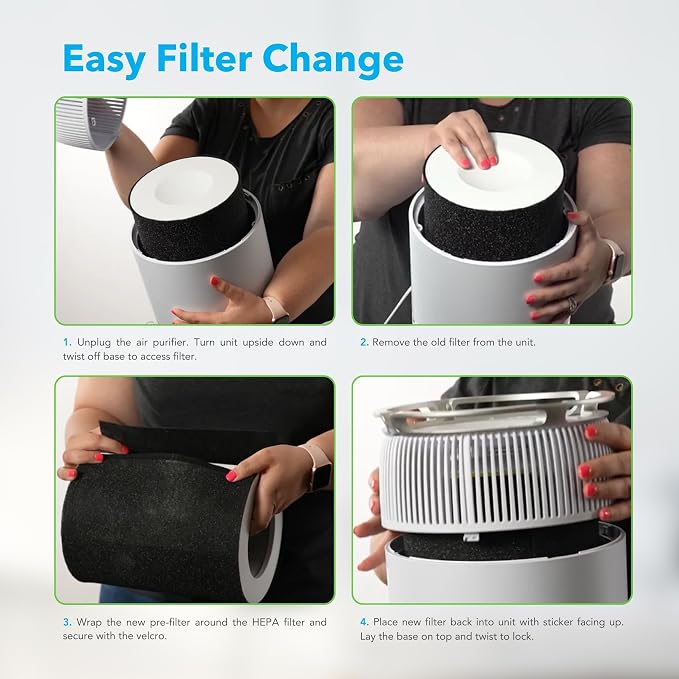 Easy Filter Change

1. Unplug the air purifier. Turn unit upside down and twist off base to access filter.

2. Remove the old filter from the unit.

3. Wrap the new pre-filter around the HEPA filter and secure with the velcro.

4. Place new filter back into unit with sticker facing up. Lay the base on top and twist to lock.