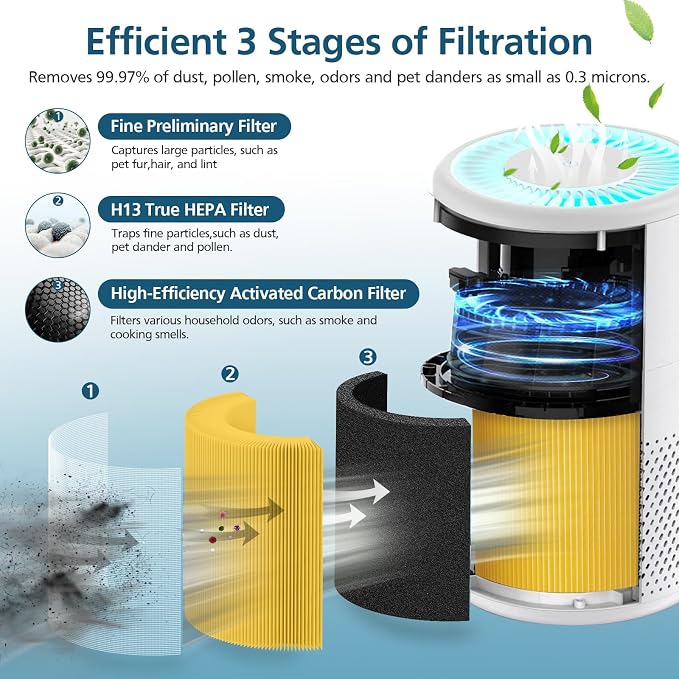 Efficient 3 Stages of Filtration

Removes 99.97% of dust, pollen, smoke, odors and pet danders as small as 0.3 microns.

1

Fine Preliminary Filter

Captures large particles, such as pet fur,hair, and lint

2

H13 True HEPA Filter

Traps fine particles,such as dust, pet dander and pollen.

3

High-Efficiency Activated Carbon Filter

Filters various household odors, such as smoke and cooking smells.

1

2

3