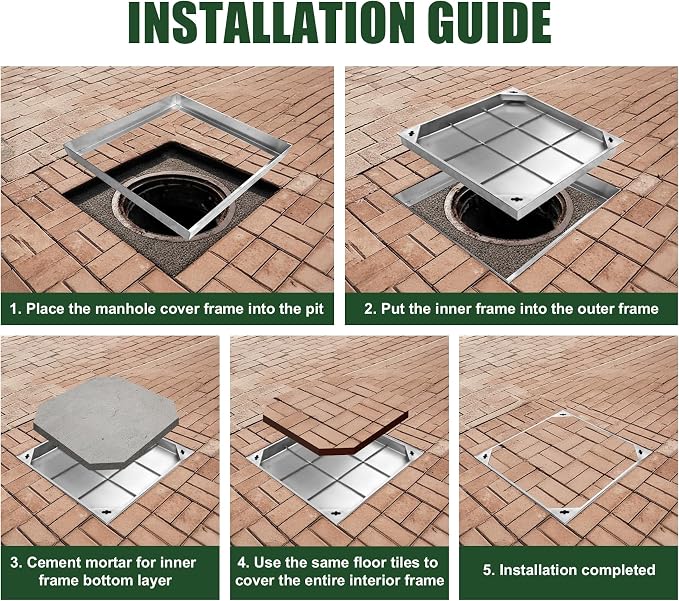 INSTALLATION GUIDE

1. Place the manhole cover frame into the pit

2. Put the inner frame into the outer frame

3. Cement mortar for inner frame bottom layer

4. Use the same floor tiles to cover the entire interior frame

5. Installation completed