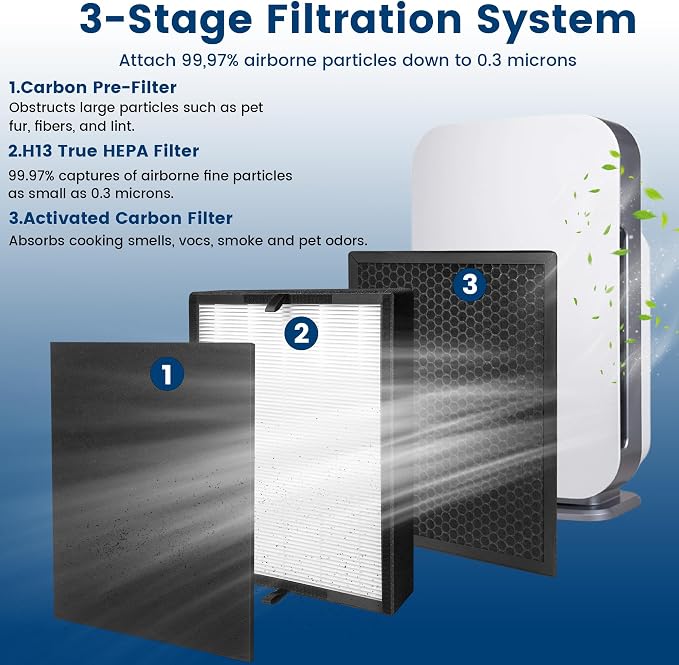 3-Stage Filtration System

Attach 99,97% airborne particles down to 0.3 microns

1.Carbon Pre-Filter
Obstructs large particles such as pet fur, fibers, and lint.

2.H13 True HEPA Filter
99.97% captures of airborne fine particles as small as 0.3 microns.

3.Activated Carbon Filter
Absorbs cooking smells, vocs, smoke and pet odors.

3

2

1